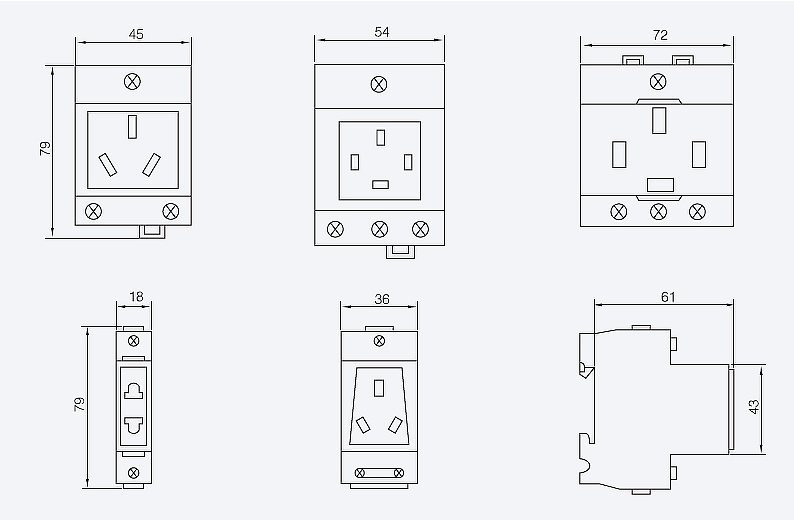 45
79
54
72
18
79
36
61
43